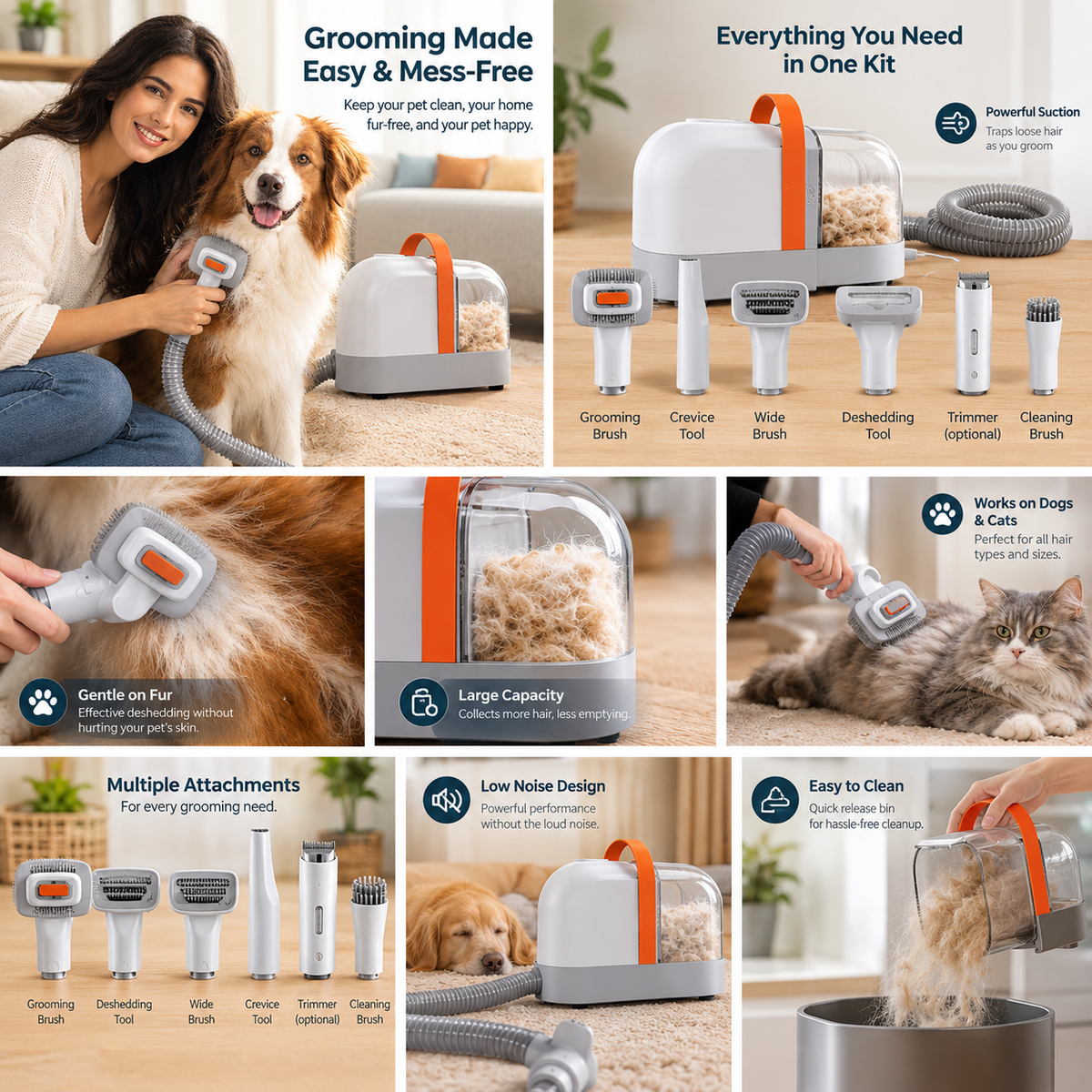 Grooming Made Easy & Mess-Free

Keep your pet clean, your home fur-free, and your pet happy.

Everything You Need in One Kit

Powerful Suction
Traps loose hair as you groom

Grooming Brush
Crevice Tool
Wide Brush
Deshedding Tool
Trimmer (optional)
Cleaning Brush

Gentle on Fur
Effective deshedding without hurting your pet's skin.

Large Capacity
Collects more hair, less emptying.

Works on Dogs & Cats
Perfect for all hair types and sizes.

Multiple Attachments
For every grooming need.

Grooming Brush
Deshedding Tool
Wide Brush
Crevice Tool
Trimmer (optional)
Cleaning Brush

Low Noise Design
Powerful performance without the loud noise.

Easy to Clean
Quick release bin for hassle-free cleanup.